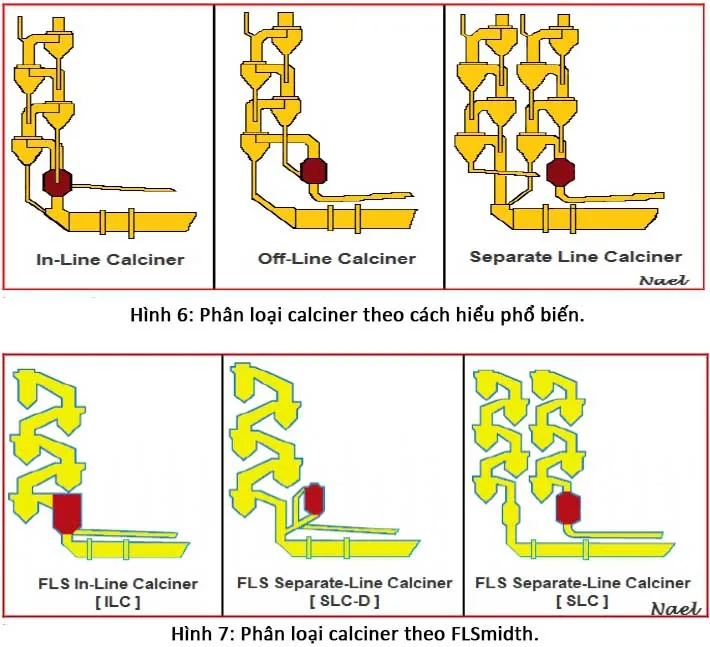 In-Line Calciner

Off-Line Calciner

Separate Line Calciner

Nael

Hình 6: Phân loại calciner theo cách hiểu phổ biến.

FLS In-Line Calciner
[ ILC ]

FLS Separate-Line Calciner
[ SLC-D ]

FLS Separate-Line Calciner
[ SLC ]

Nael

Hình 7: Phân loại calciner theo FLSmidth.